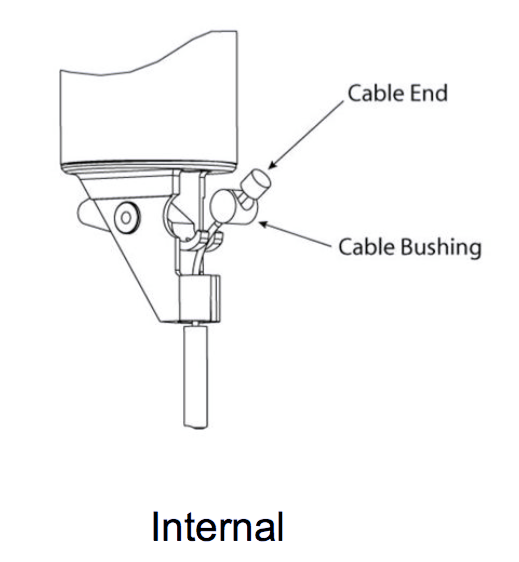 Cable End

Cable Bushing

Internal