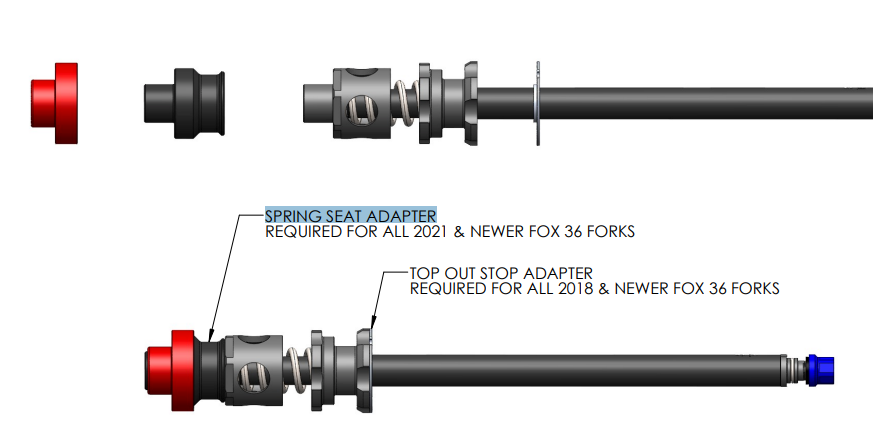 SPRING SEAT ADAPTER
REQUIRED FOR ALL 2021 & NEWER FOX 36 FORKS

TOP OUT STOP ADAPTER
REQUIRED FOR ALL 2018 & NEWER FOX 36 FORKS